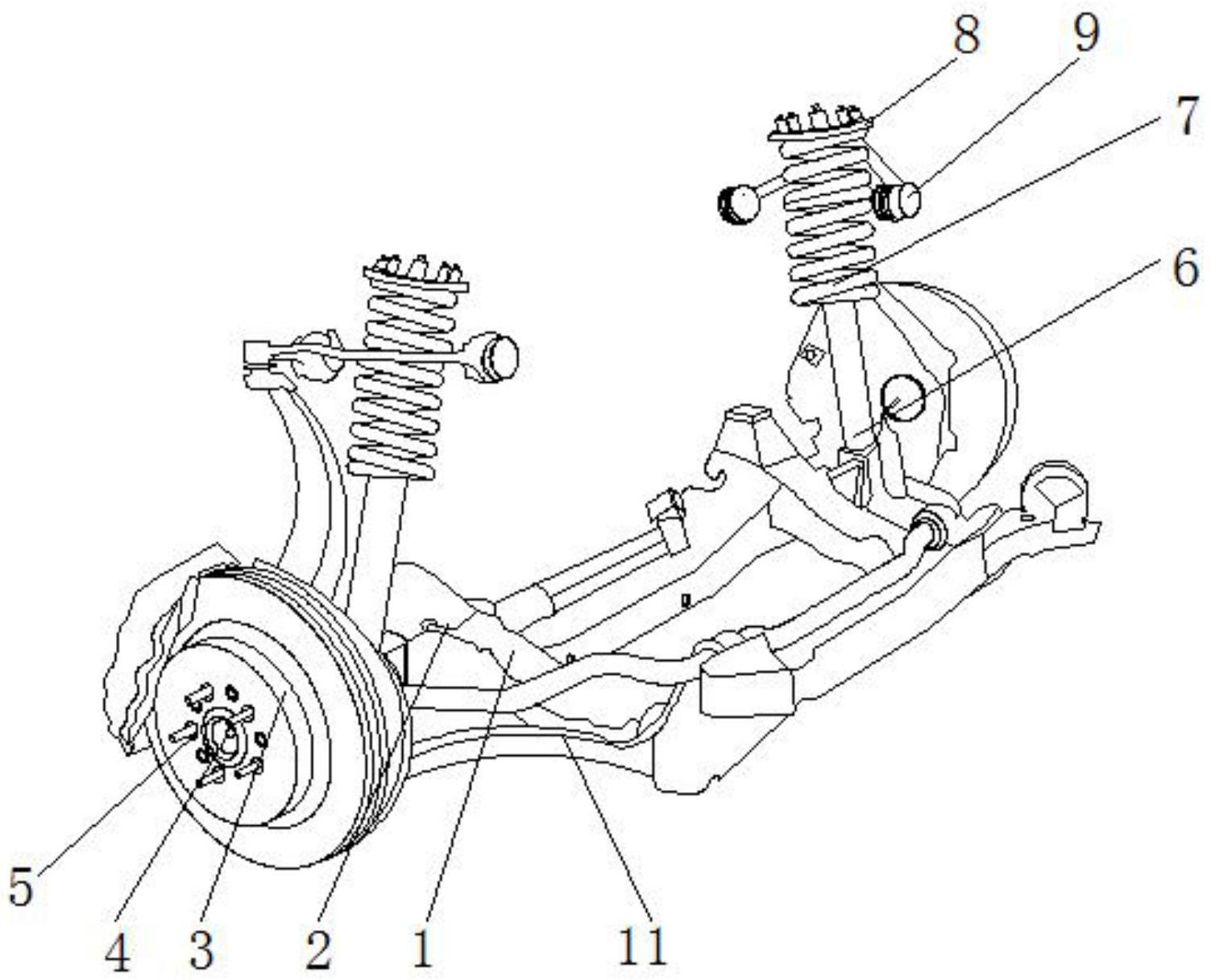 8
9
7
6
5
4
3
2
1
11